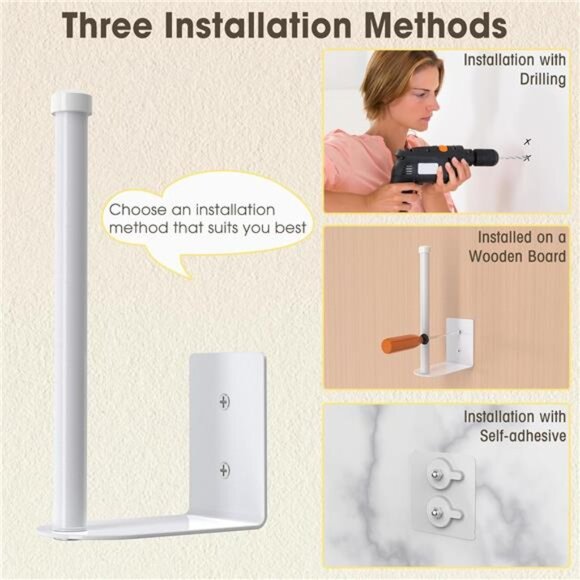 Three Installation Methods

Choose an installation method that suits you best

Installation with Drilling

Installed on a Wooden Board

Installation with Self-adhesive